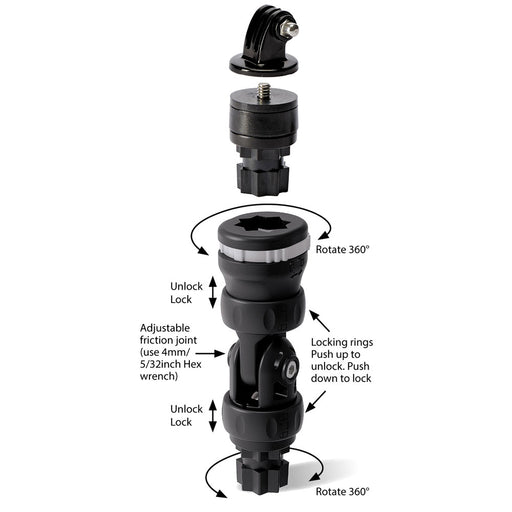 Rotate 360°

Unlock
Lock

Adjustable friction joint (use 4mm/ 5/32inch Hex wrench)

Locking rings Push up to unlock. Push down to lock

Unlock
Lock

Rotate 360°